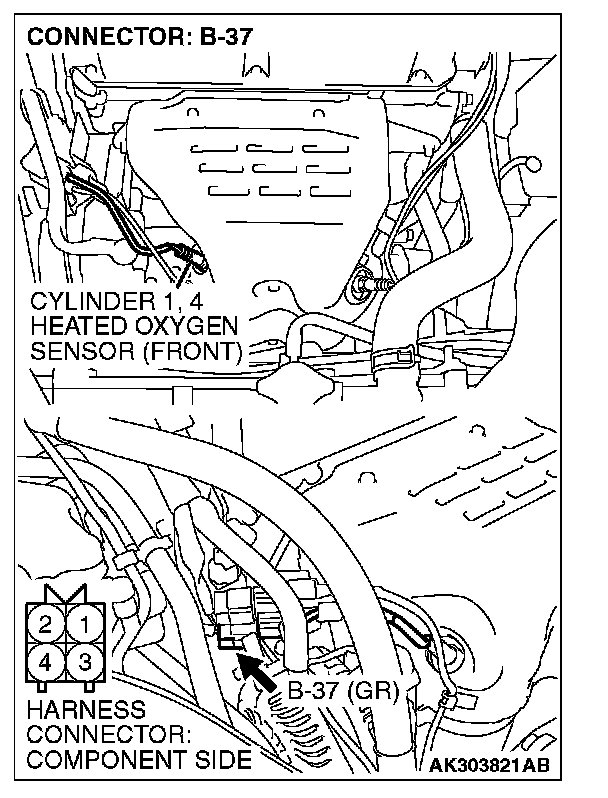 CONNECTOR: B-37

CYLINDER 1, 4
HEATED OXYGEN
SENSOR (FRONT)

2 1
4 3

B-37 (GR)

HARNESS
CONNECTOR:
COMPONENT SIDE

AK303821AB