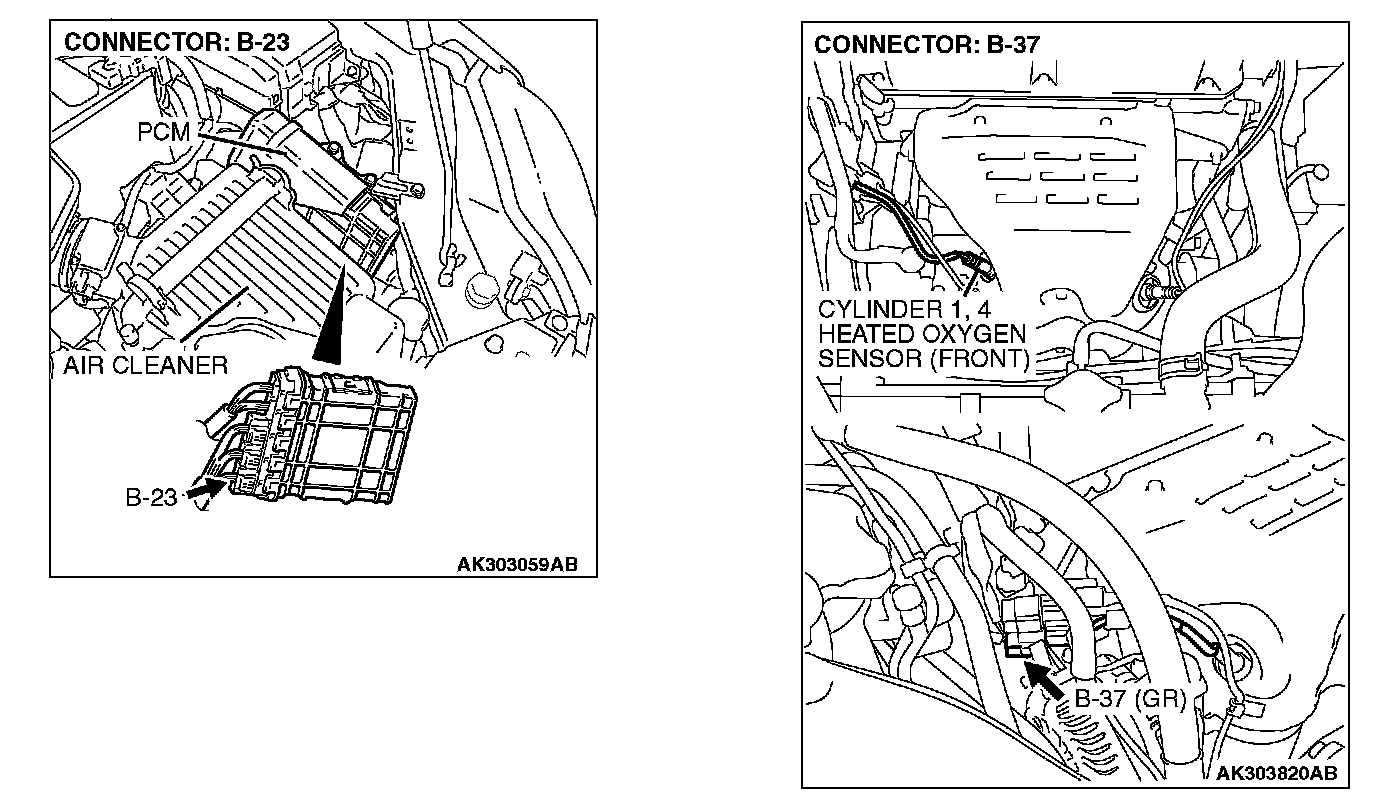 CONNECTOR: B-23

PCM

AIR CLEANER

B-23

AK303059AB

CONNECTOR: B-37

CYLINDER 1, 4
HEATED OXYGEN
SENSOR (FRONT)

B-37 (GR)

AK303820AB