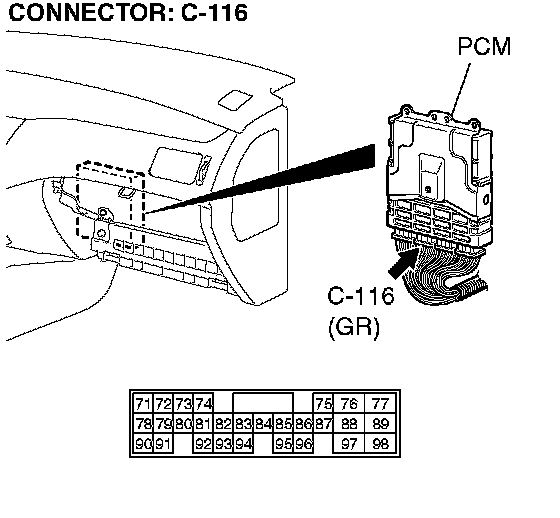 CONNECTOR: C-116

PCM

C-116
(GR)

71 72 73 74 75 76 77
78 79 80 81 82 83 84 85 86 87 88 89
90 91 92 93 94 95 96 97 98