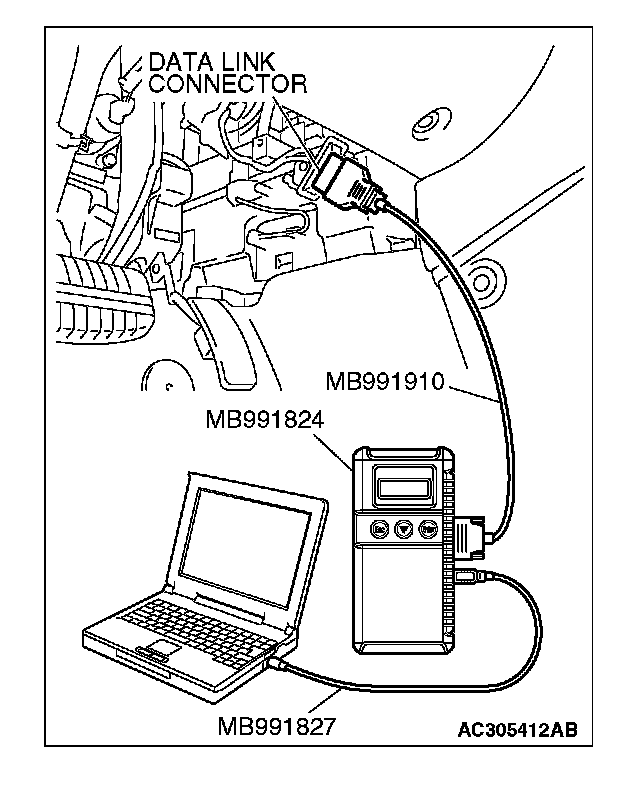 DATA LINK CONNECTOR

MB991910

MB991824

MB991827

AC305412AB