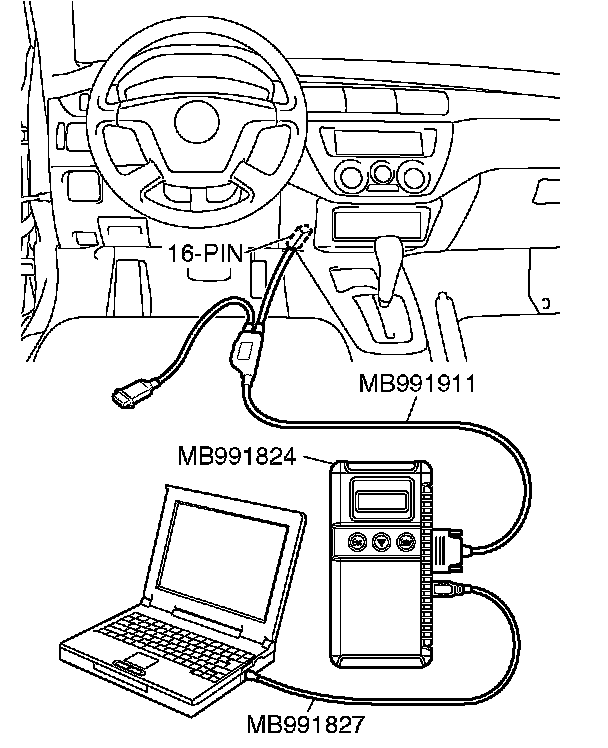 16-PIN

MB991911

MB991824

MB991827