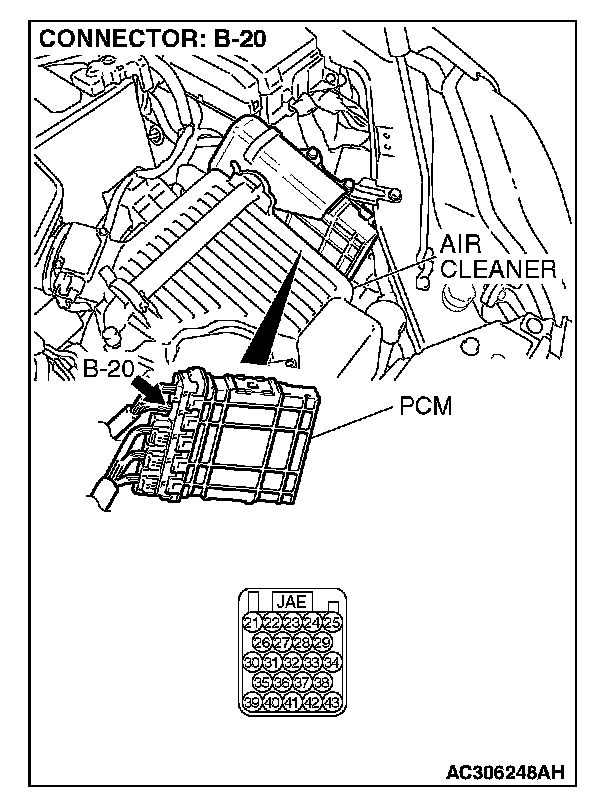 CONNECTOR: B-20

AIR CLEANER

B-20

PCM

JAE

21 22 23 24 25
26 27 28 29
30 31 32 33 34
35 36 37 38
39 40 41 42 43

AC306248AH