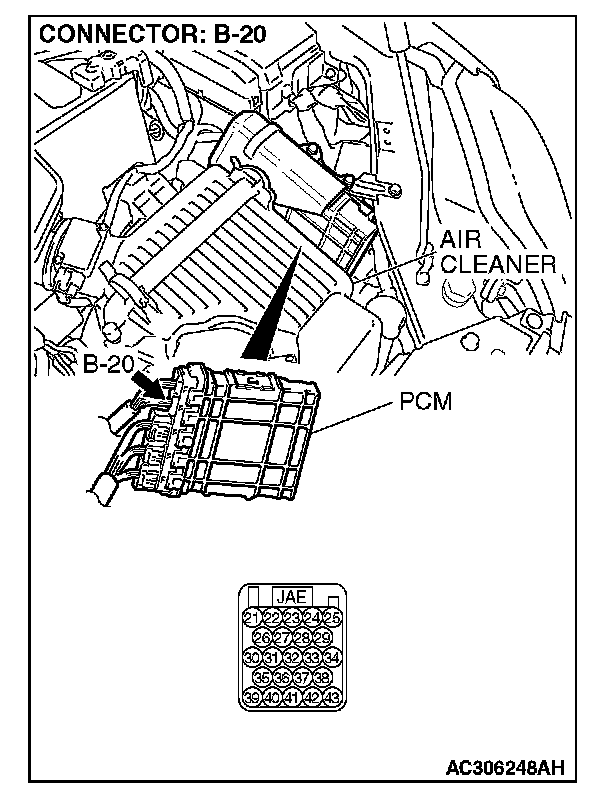 CONNECTOR: B-20

AIR CLEANER

B-20

PCM

JAE

21 22 23 24 25
26 27 28 29
30 31 32 33 34
35 36 37 38
39 40 41 42 43

AC306248AH