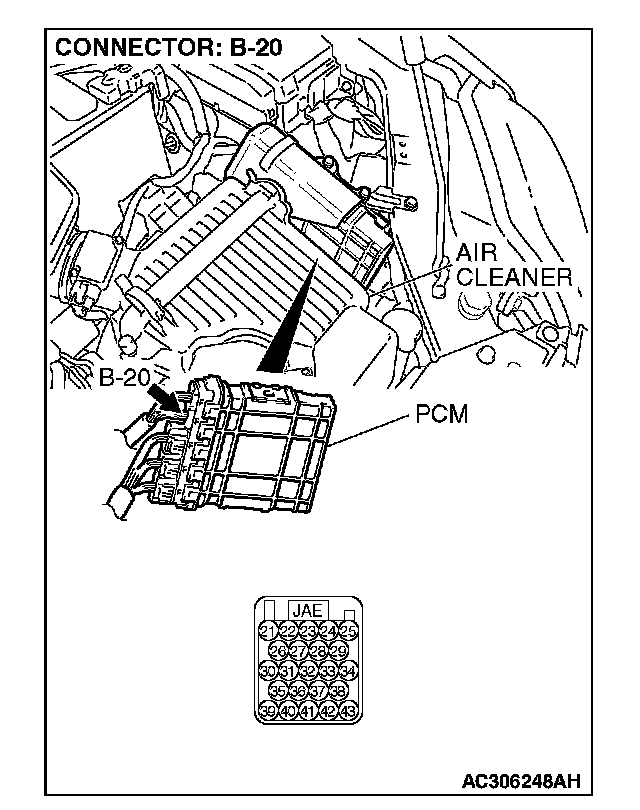 CONNECTOR: B-20

AIR CLEANER

B-20

PCM

JAE

21 22 23 24 25
26 27 28 29
30 31 32 33 34
35 36 37 38
39 40 41 42 43

AC306248AH