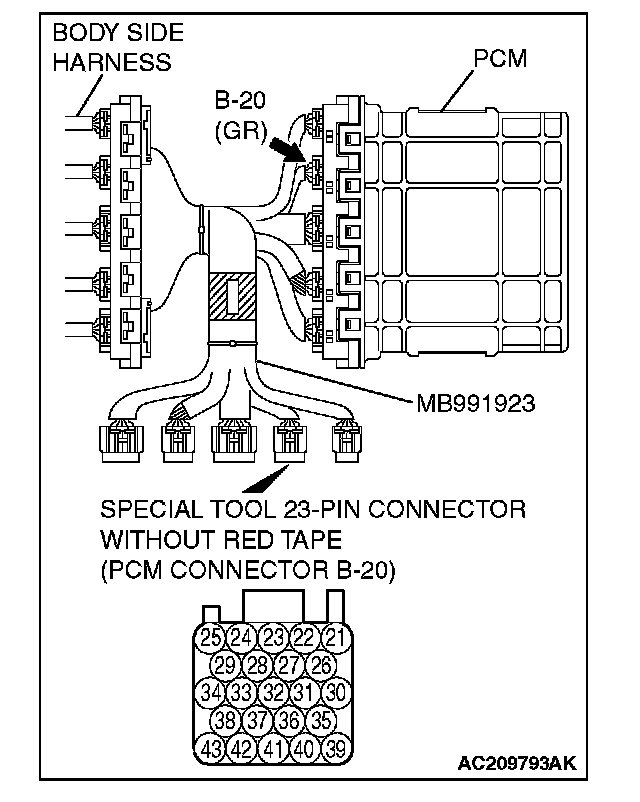 BODY SIDE HARNESS

PCM

B-20 (GR)

MB991923

SPECIAL TOOL 23-PIN CONNECTOR WITHOUT RED TAPE (PCM CONNECTOR B-20)

25 24 23 22 21
29 28 27 26
34 33 32 31 30
38 37 36 35
43 42 41 40 39

AC209793AK