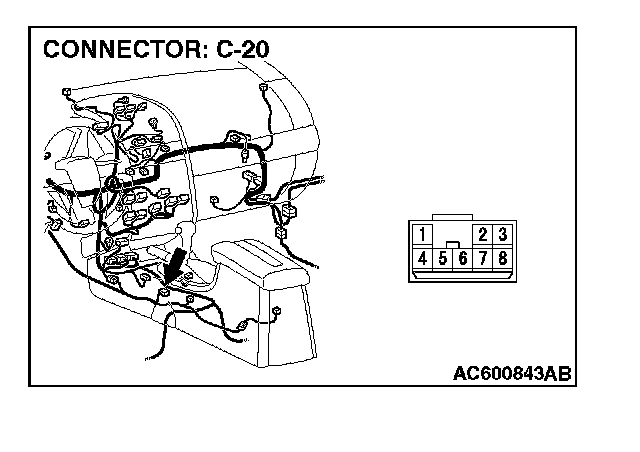 CONNECTOR: C-20

1 2 3
4 5 6 7 8

AC600843AB