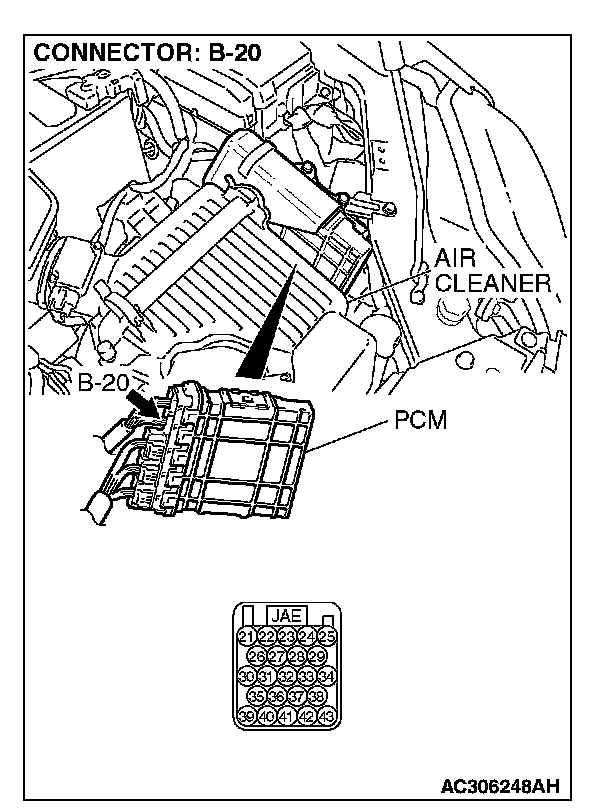 CONNECTOR: B-20

AIR CLEANER

B-20

PCM

JAE

21 22 23 24 25
26 27 28 29
30 31 32 33 34
35 36 37 38
39 40 41 42 43

AC306248AH