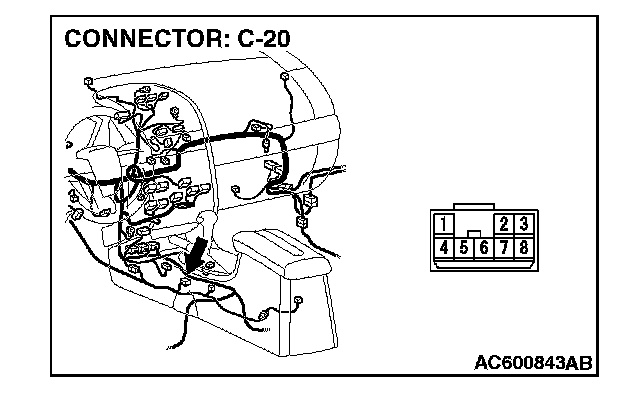 CONNECTOR: C-20

1 2 3
4 5 6 7 8

AC600843AB