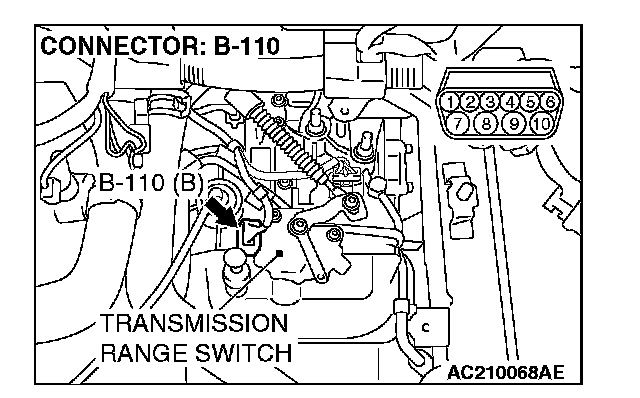 CONNECTOR: B-110

1 2 3 4 5 6
7 8 9 10

B-110 (B)

TRANSMISSION RANGE SWITCH

AC210068AE