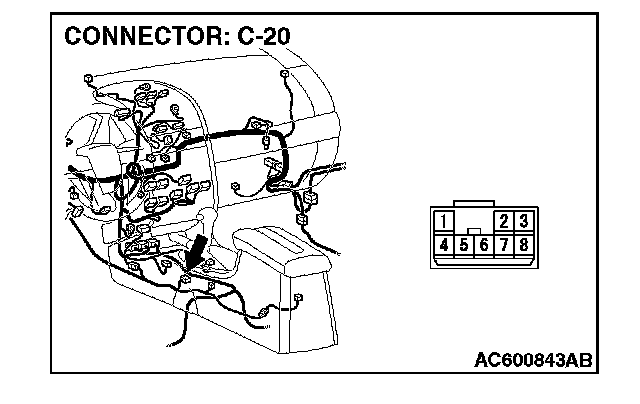 CONNECTOR: C-20

1 2 3
4 5 6 7 8

AC600843AB