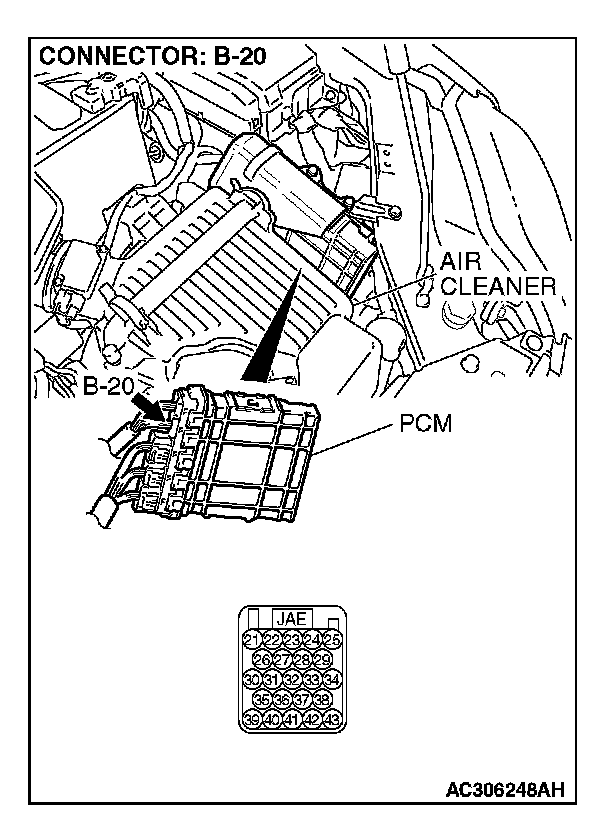 CONNECTOR: B-20

AIR CLEANER

B-20

PCM

JAE

21 22 23 24 25
26 27 28 29
30 31 32 33 34
35 36 37 38
39 40 41 42 43

AC306248AH