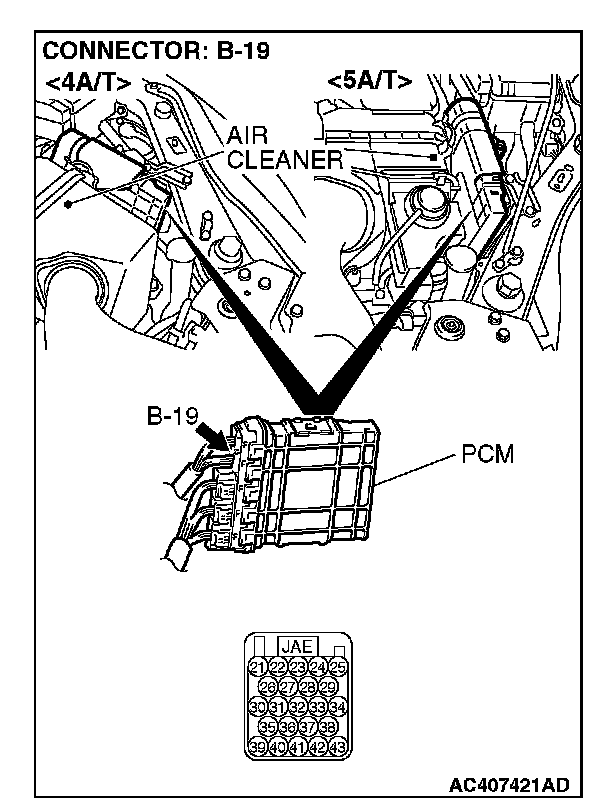 CONNECTOR: B-19

<4A/T>

<5A/T>

AIR CLEANER

B-19

PCM

JAE

21 22 23 24 25
26 27 28 29
30 31 32 33 34
35 36 37 38
39 40 41 42 43

AC407421AD