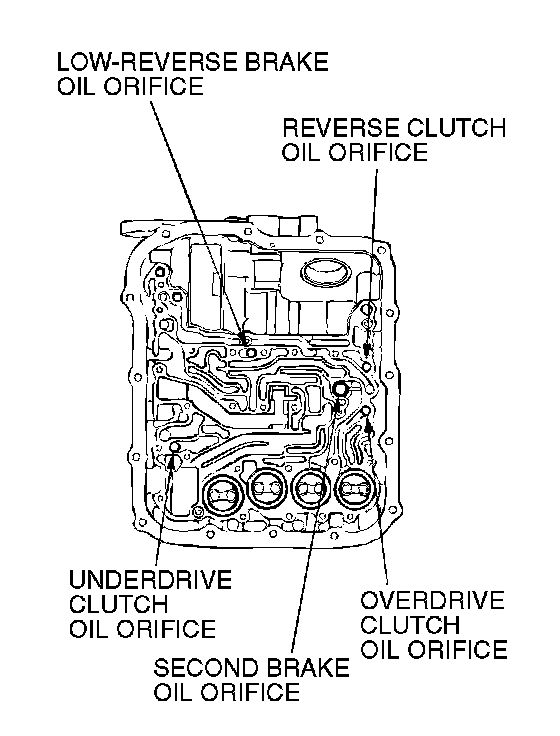 LOW-REVERSE BRAKE OIL ORIFICE

REVERSE CLUTCH OIL ORIFICE

UNDERDRIVE CLUTCH OIL ORIFICE

OVERDRIVE CLUTCH OIL ORIFICE

SECOND BRAKE OIL ORIFICE