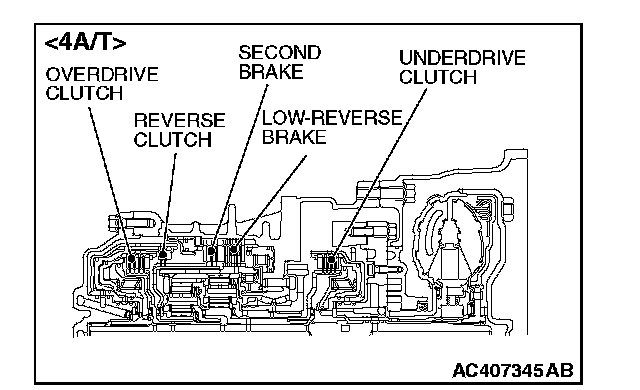 <4A/T>

OVERDRIVE CLUTCH

REVERSE CLUTCH

SECOND BRAKE

LOW-REVERSE BRAKE

UNDERDRIVE CLUTCH

AC407345AB