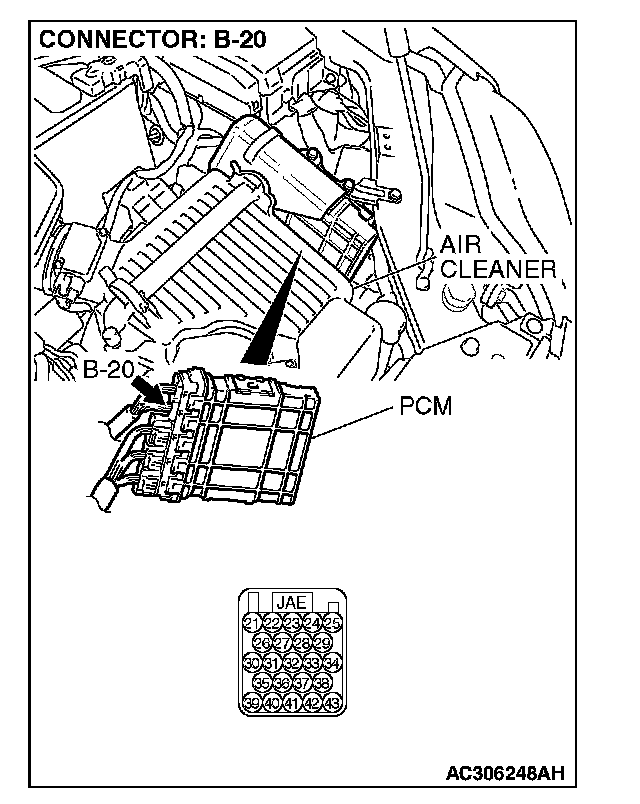 CONNECTOR: B-20

AIR CLEANER

B-20

PCM

JAE

21 22 23 24 25
26 27 28 29
30 31 32 33 34
35 36 37 38
39 40 41 42 43

AC306248AH