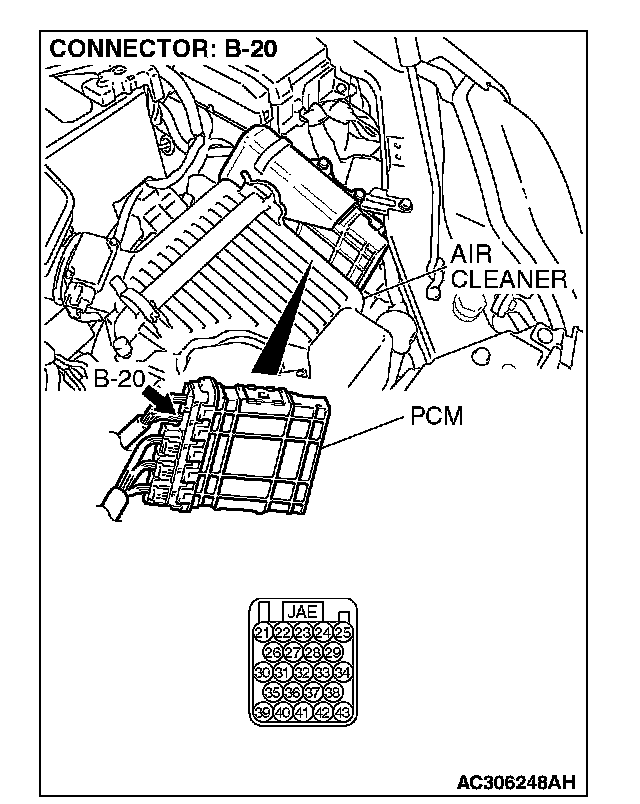 CONNECTOR: B-20

AIR CLEANER

B-20

PCM

JAE

21 22 23 24 25
26 27 28 29
30 31 32 33 34
35 36 37 38
39 40 41 42 43

AC306248AH