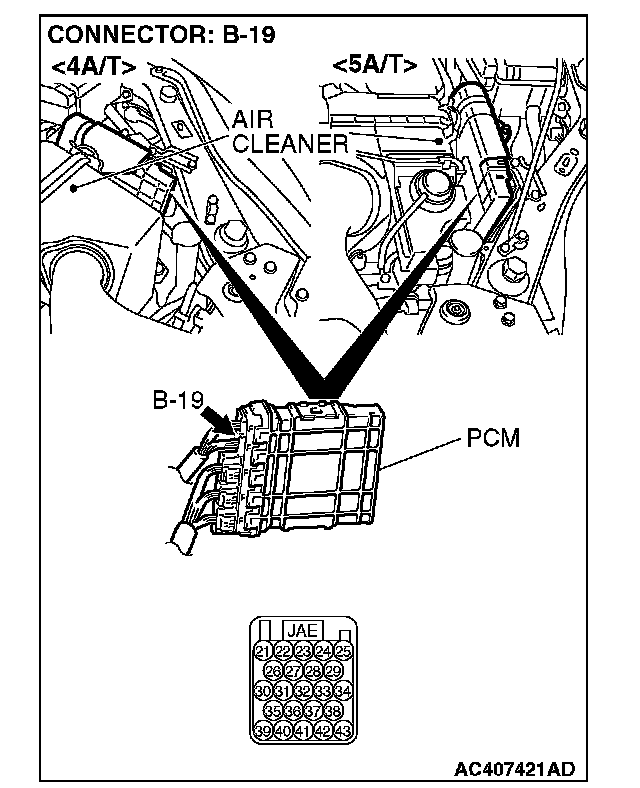 CONNECTOR: B-19
<4A/T>
<5A/T>
AIR CLEANER
B-19
PCM
JAE
21 22 23 24 25
26 27 28 29
30 31 32 33 34
35 36 37 38
39 40 41 42 43
AC407421AD