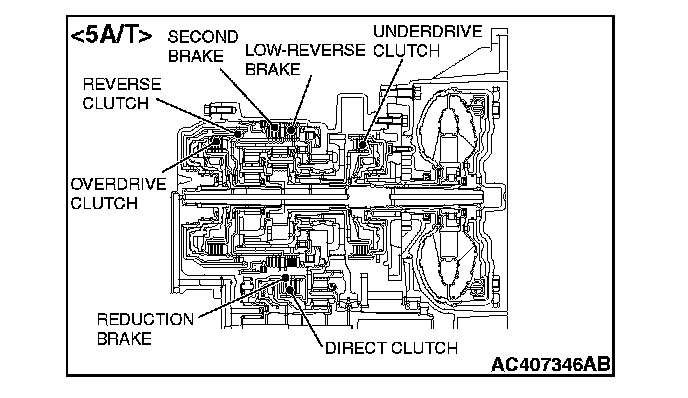 <5A/T>
SECOND BRAKE
LOW-REVERSE BRAKE
UNDERDRIVE CLUTCH
REVERSE CLUTCH
OVERDRIVE CLUTCH
REDUCTION BRAKE
DIRECT CLUTCH
AC407346AB