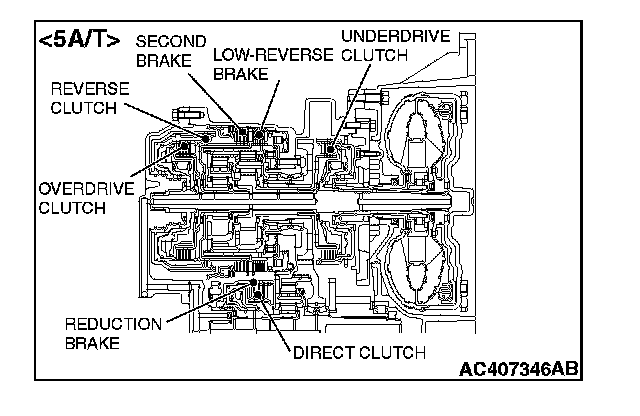 <5A/T>

SECOND BRAKE

LOW-REVERSE BRAKE

UNDERDRIVE CLUTCH

REVERSE CLUTCH

OVERDRIVE CLUTCH

REDUCTION BRAKE

DIRECT CLUTCH

AC407346AB