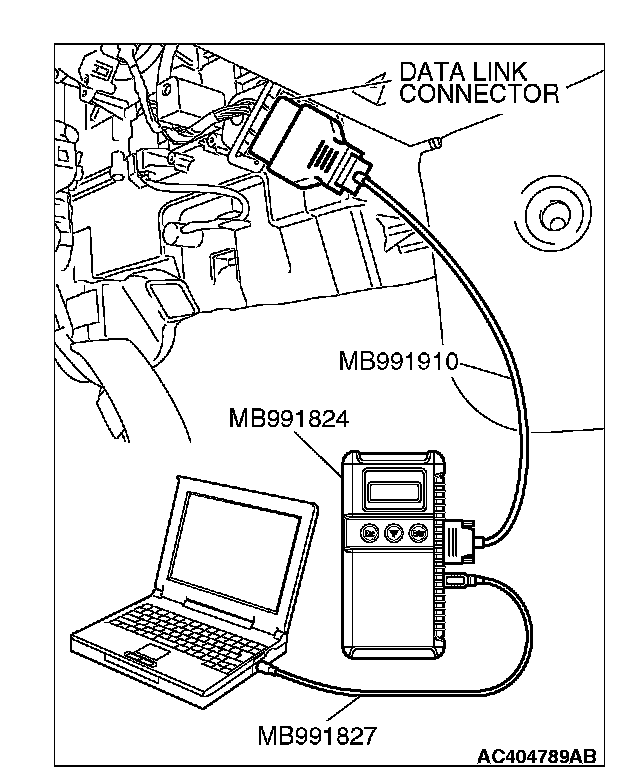 DATA LINK CONNECTOR

MB991910

MB991824

MB991827

AC404789AB