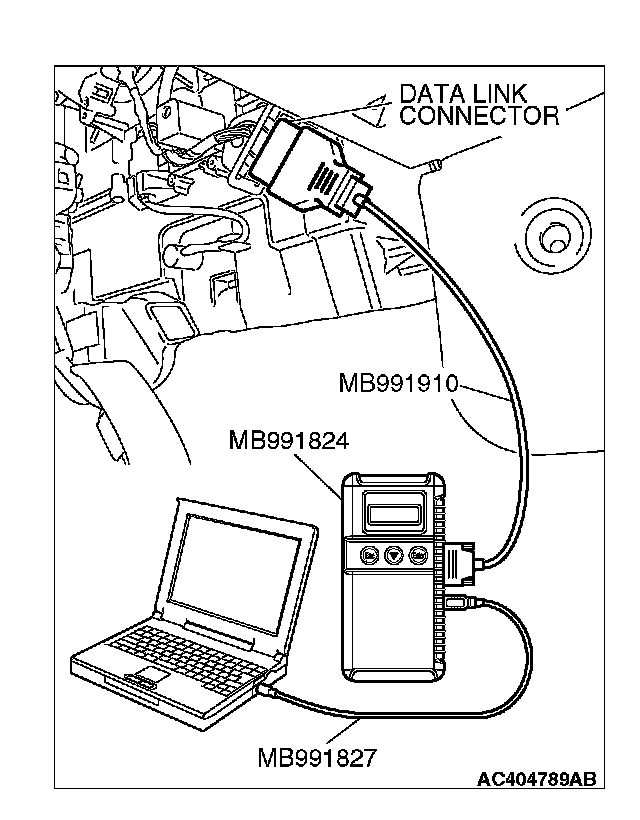 DATA LINK CONNECTOR

MB991910

MB991824

MB991827

AC404789AB