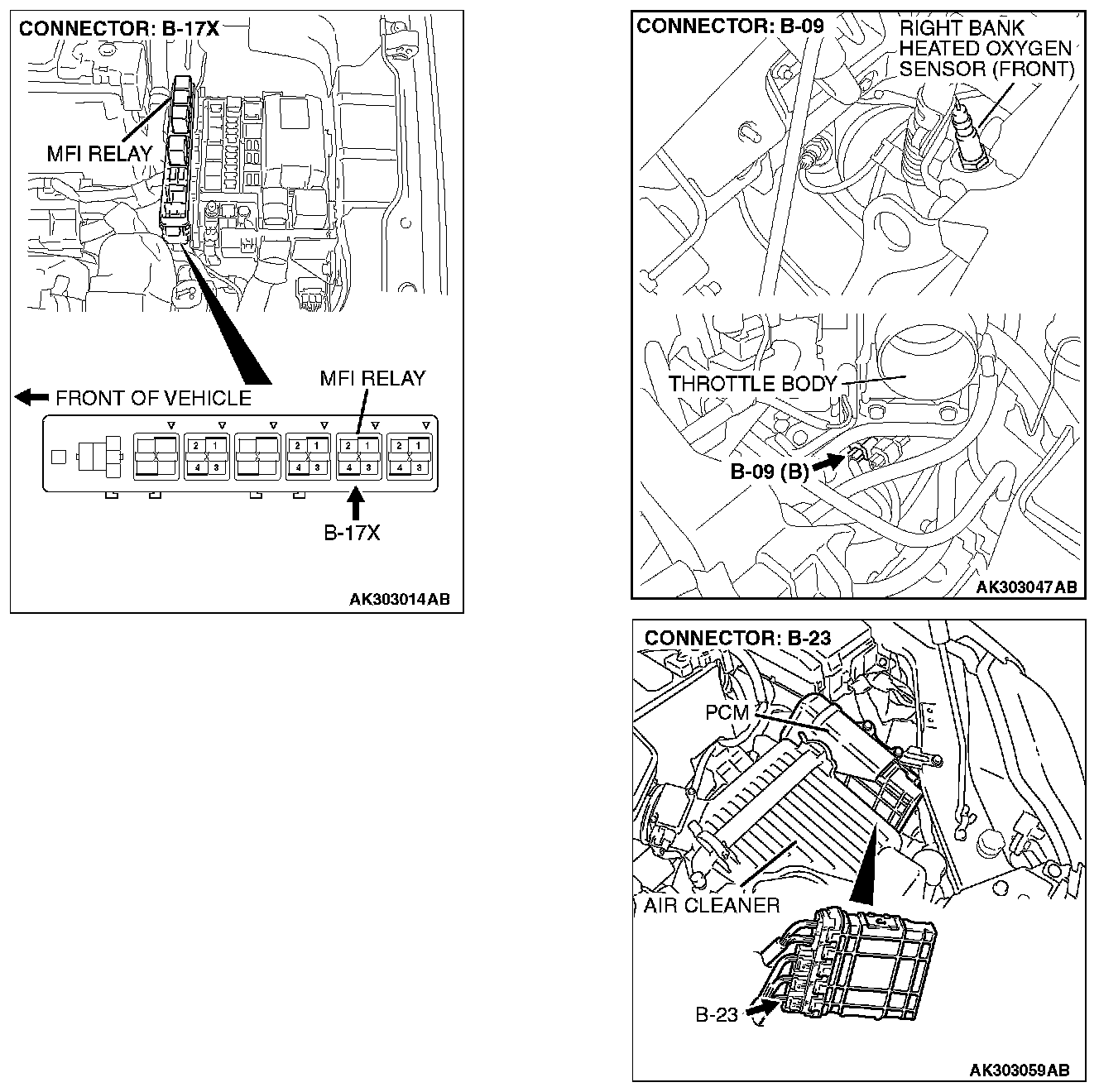 CONNECTOR: B-17X

MFI RELAY

FRONT OF VEHICLE

MFI RELAY

2 1
4 3

2 1
4 3

2 1
4 3

2 1
4 3

B-17X

AK303014AB

CONNECTOR: B-09

RIGHT BANK HEATED OXYGEN SENSOR (FRONT)

THROTTLE BODY

B-09 (B)

AK303047AB

CONNECTOR: B-23

PCM

AIR CLEANER

B-23

AK303059AB