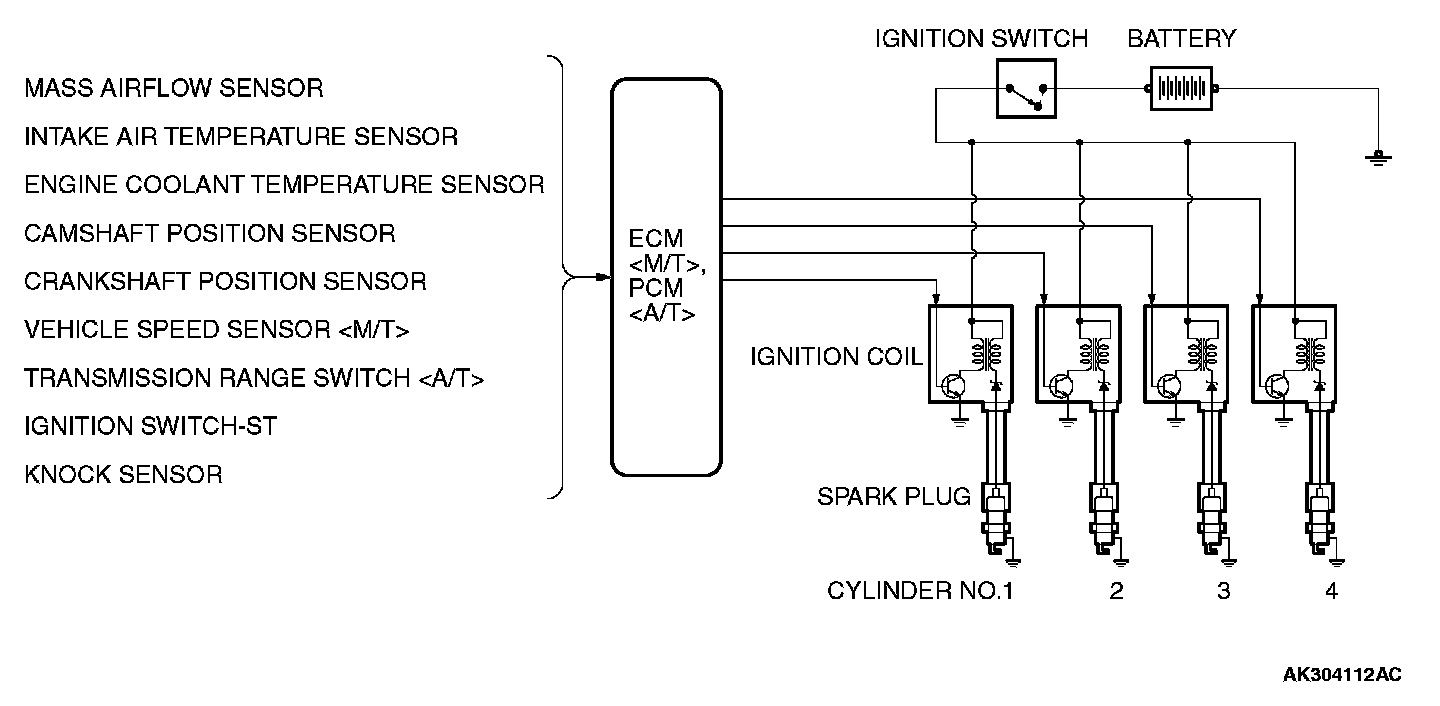 MASS AIRFLOW SENSOR
INTAKE AIR TEMPERATURE SENSOR
ENGINE COOLANT TEMPERATURE SENSOR
CAMSHAFT POSITION SENSOR
CRANKSHAFT POSITION SENSOR
VEHICLE SPEED SENSOR <M/T>
TRANSMISSION RANGE SWITCH <A/T>
IGNITION SWITCH-ST
KNOCK SENSOR

ECM <M/T>, PCM <A/T>

IGNITION SWITCH
BATTERY

IGNITION COIL

SPARK PLUG

CYLINDER NO.1
2
3
4

AK304112AC