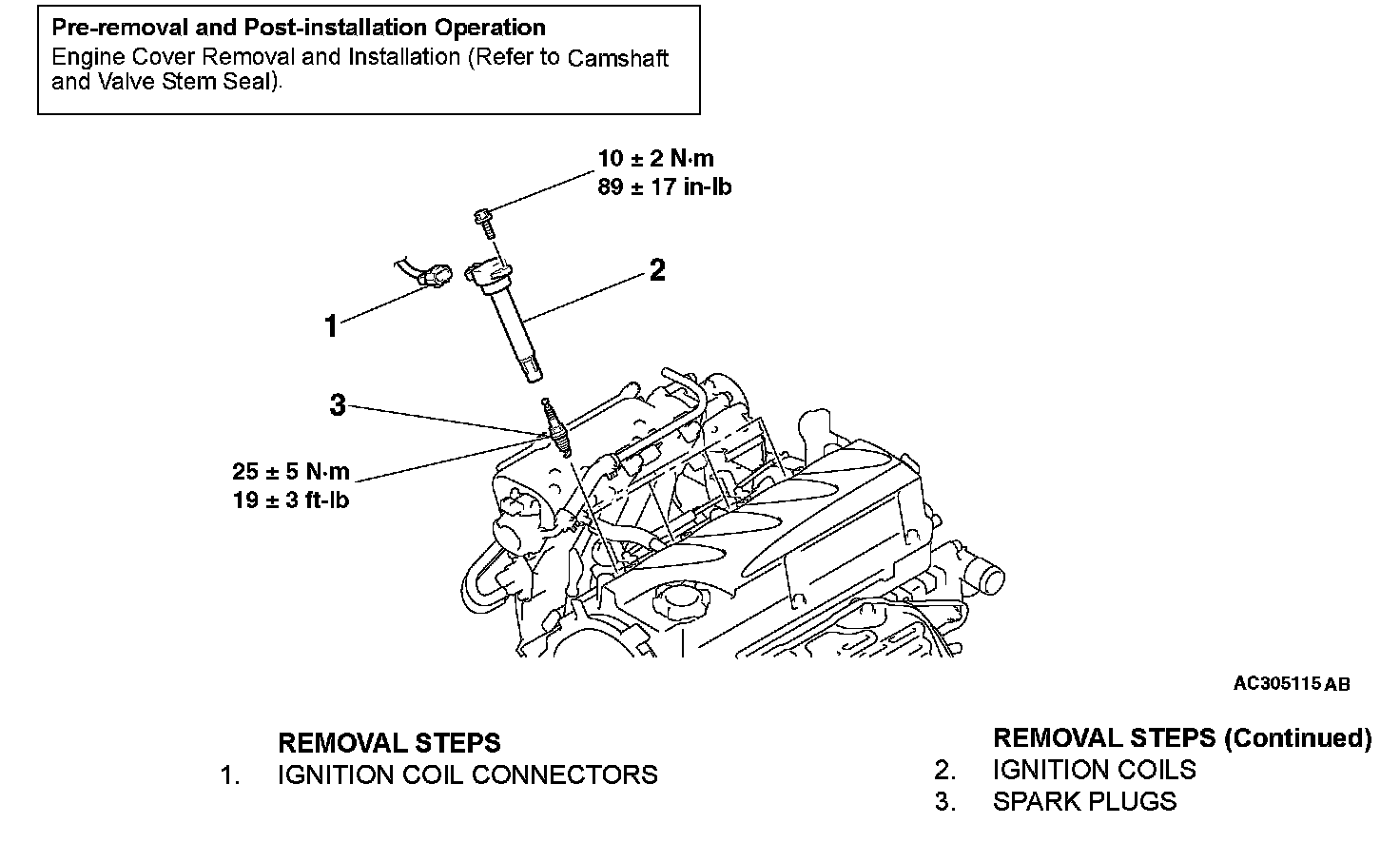 Pre-removal and Post-installation Operation
Engine Cover Removal and Installation (Refer to Camshaft and Valve Stem Seal).

10 ± 2 N·m
89 ± 17 in-lb

2

1

3

25 ± 5 N·m
19 ± 3 ft-lb

AC305115 AB

REMOVAL STEPS
1. IGNITION COIL CONNECTORS

REMOVAL STEPS (Continued)
2. IGNITION COILS
3. SPARK PLUGS