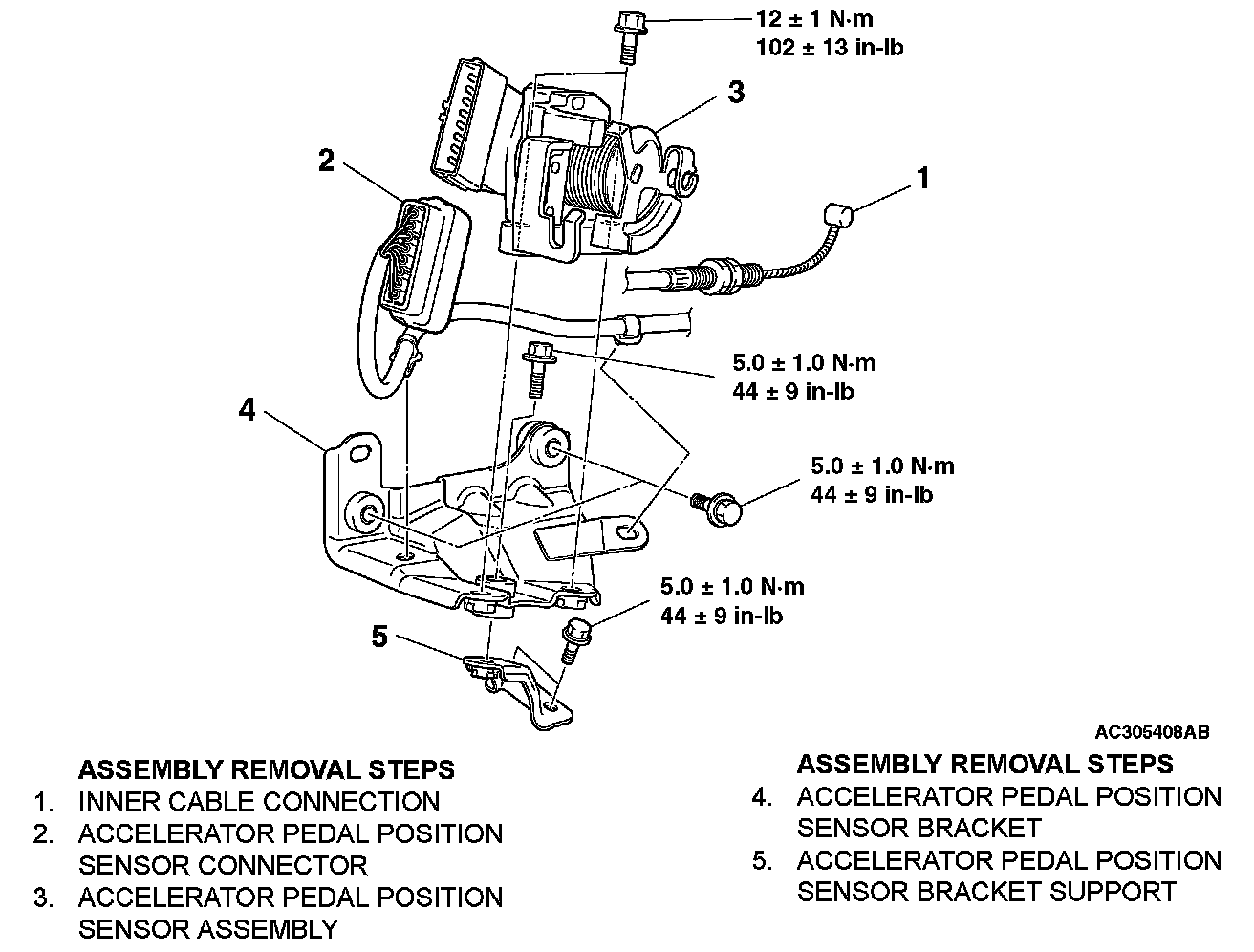 12 ± 1 N·m
102 ± 13 in-lb

3

2

1

5.0 ± 1.0 N·m
44 ± 9 in-lb

4

5.0 ± 1.0 N·m
44 ± 9 in-lb

5.0 ± 1.0 N·m
44 ± 9 in-lb

5

AC305408AB

ASSEMBLY REMOVAL STEPS
1. INNER CABLE CONNECTION
2. ACCELERATOR PEDAL POSITION SENSOR CONNECTOR
3. ACCELERATOR PEDAL POSITION SENSOR ASSEMBLY

ASSEMBLY REMOVAL STEPS
4. ACCELERATOR PEDAL POSITION SENSOR BRACKET
5. ACCELERATOR PEDAL POSITION SENSOR BRACKET SUPPORT