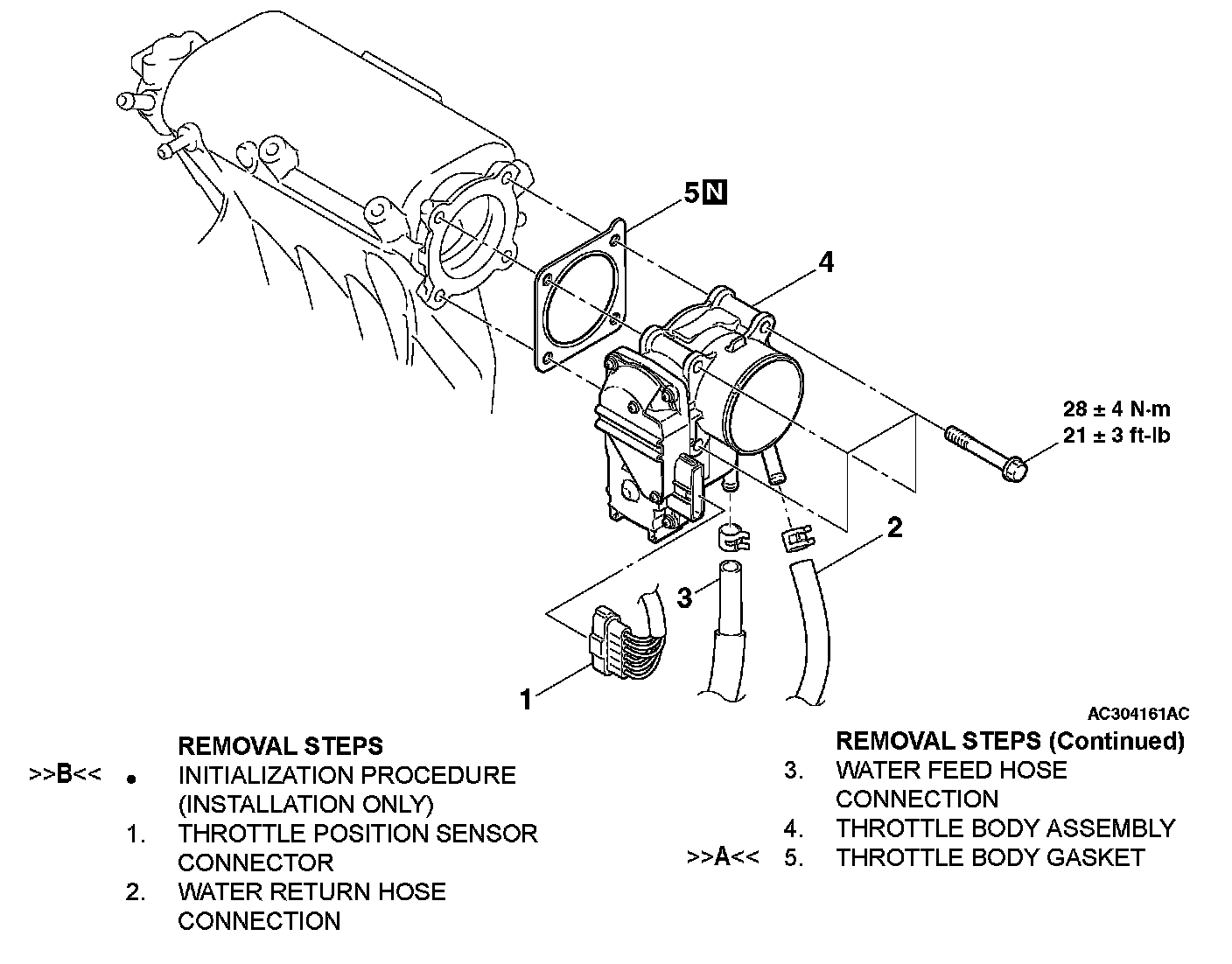 5 N

4

28 ± 4 N·m
21 ± 3 ft-lb

2

3

1

AC304161AC

REMOVAL STEPS

>>B<< • INITIALIZATION PROCEDURE (INSTALLATION ONLY)

1. THROTTLE POSITION SENSOR CONNECTOR

2. WATER RETURN HOSE CONNECTION

REMOVAL STEPS (Continued)

3. WATER FEED HOSE CONNECTION

4. THROTTLE BODY ASSEMBLY

>>A<< 5. THROTTLE BODY GASKET