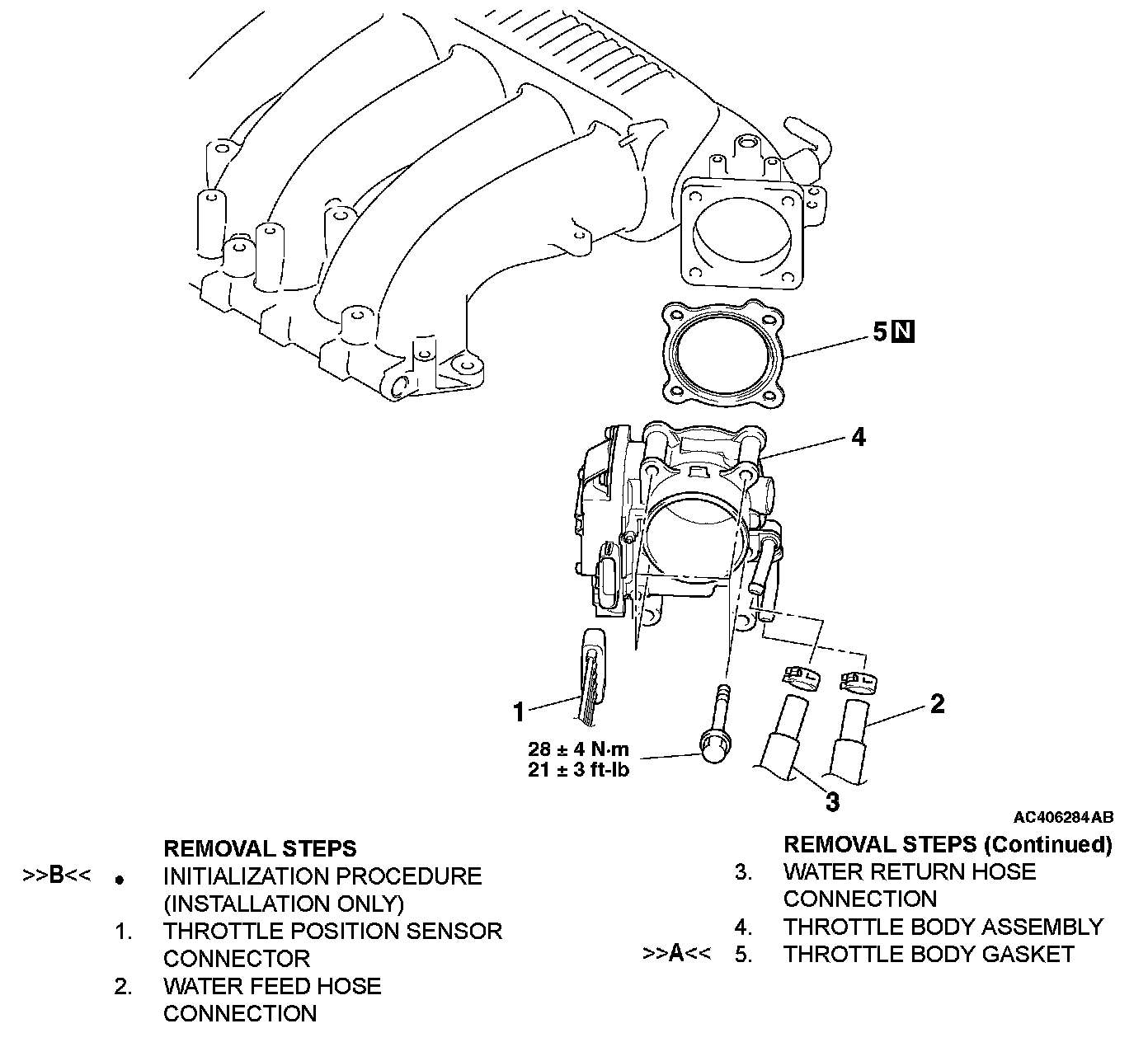 5 N

4

1

2

28 ± 4 N·m
21 ± 3 ft-lb

3

AC406284AB

REMOVAL STEPS
>>B<< • INITIALIZATION PROCEDURE (INSTALLATION ONLY)
1. THROTTLE POSITION SENSOR CONNECTOR
2. WATER FEED HOSE CONNECTION

REMOVAL STEPS (Continued)
3. WATER RETURN HOSE CONNECTION
4. THROTTLE BODY ASSEMBLY
>>A<< 5. THROTTLE BODY GASKET