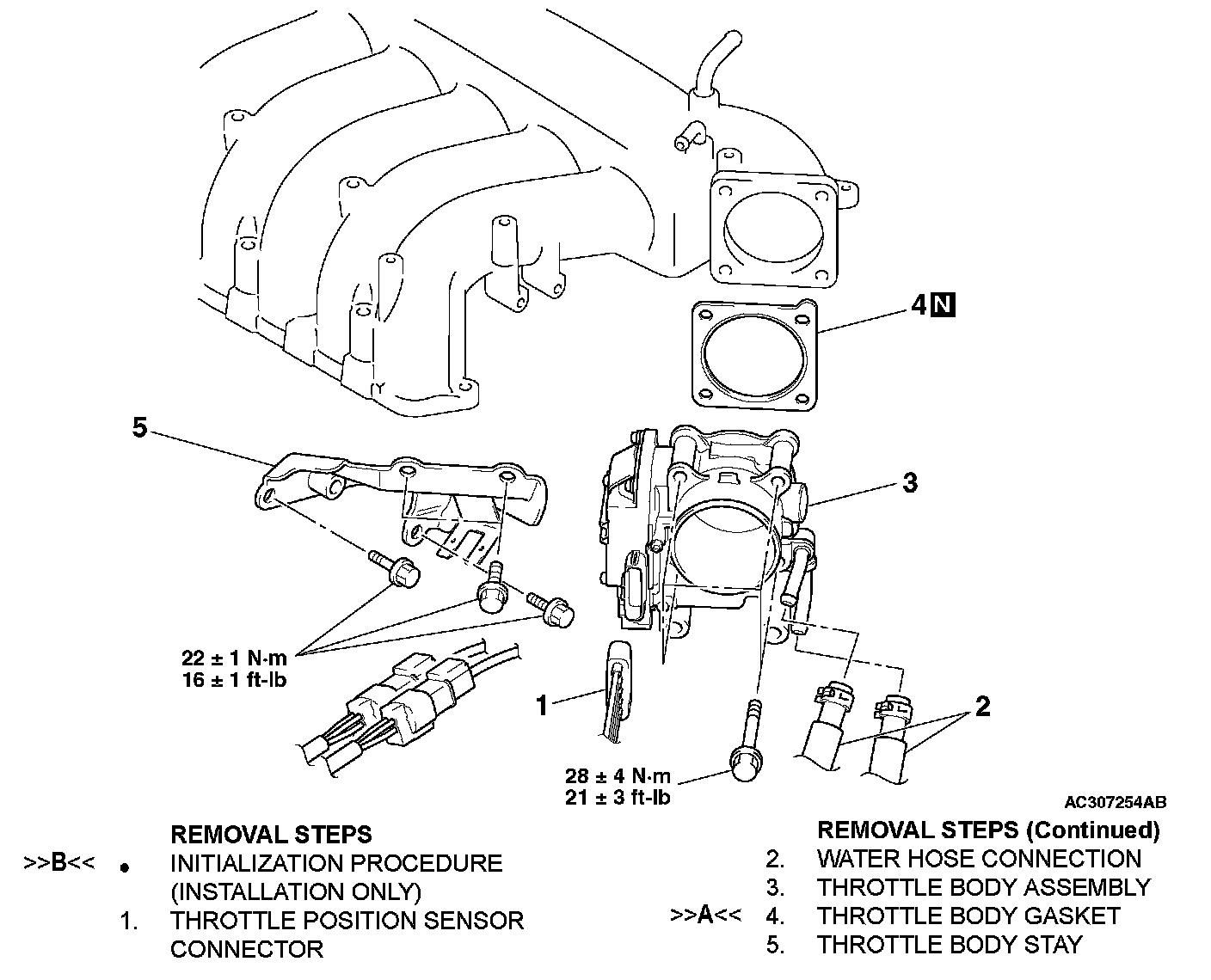 4 N

5

3

22 ± 1 N·m
16 ± 1 ft-lb

1

2

28 ± 4 N·m
21 ± 3 ft-lb

AC307254AB

REMOVAL STEPS
>>B<< • INITIALIZATION PROCEDURE (INSTALLATION ONLY)
1. THROTTLE POSITION SENSOR CONNECTOR

REMOVAL STEPS (Continued)
2. WATER HOSE CONNECTION
3. THROTTLE BODY ASSEMBLY
>>A<< 4. THROTTLE BODY GASKET
5. THROTTLE BODY STAY