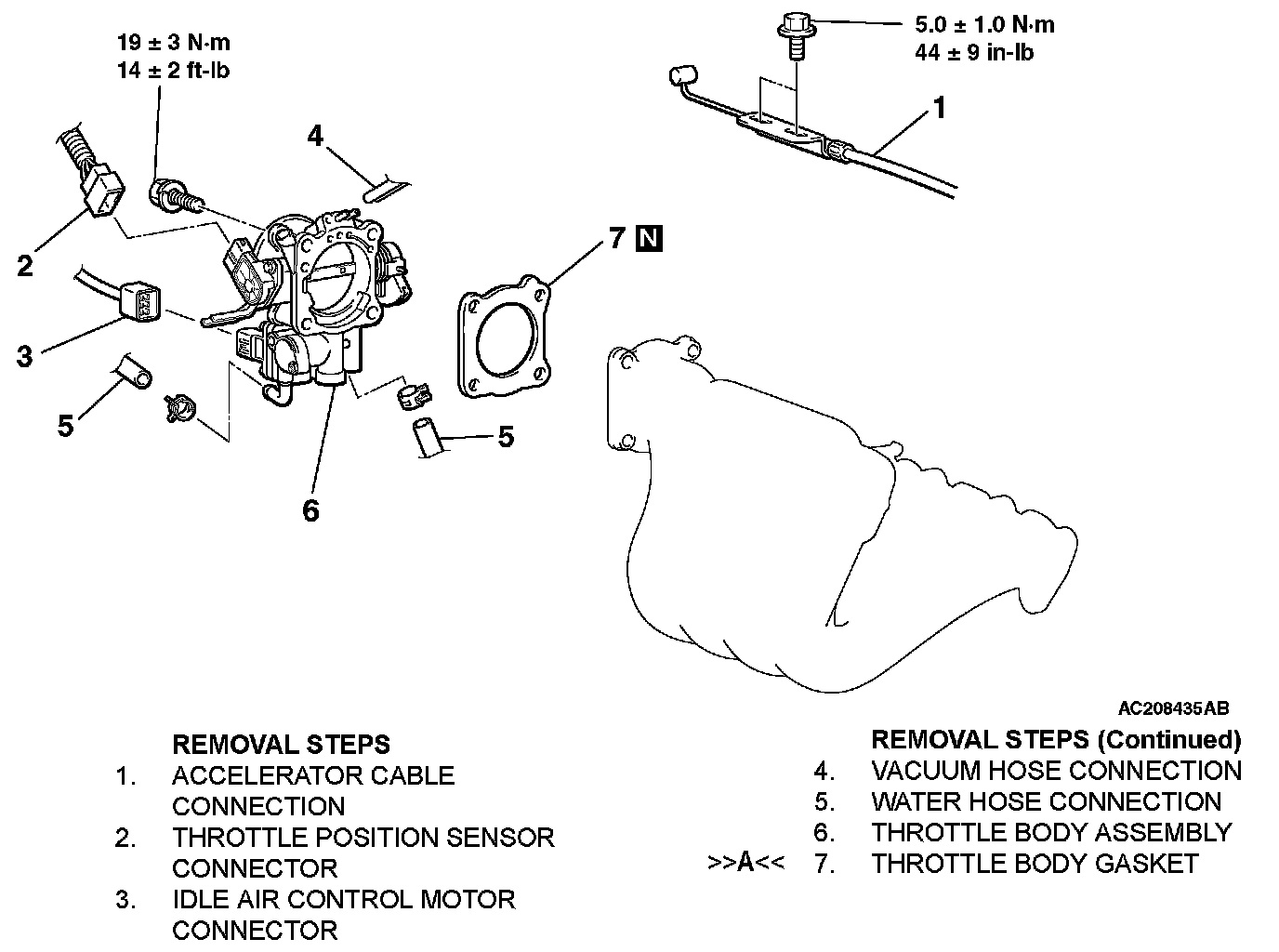 19 ± 3 N·m
14 ± 2 ft-lb

5.0 ± 1.0 N·m
44 ± 9 in-lb

1

4

2

7 N

3

5

5

6

AC208435AB

REMOVAL STEPS
1. ACCELERATOR CABLE CONNECTION
2. THROTTLE POSITION SENSOR CONNECTOR
3. IDLE AIR CONTROL MOTOR CONNECTOR

REMOVAL STEPS (Continued)
4. VACUUM HOSE CONNECTION
5. WATER HOSE CONNECTION
6. THROTTLE BODY ASSEMBLY
>>A<< 7. THROTTLE BODY GASKET