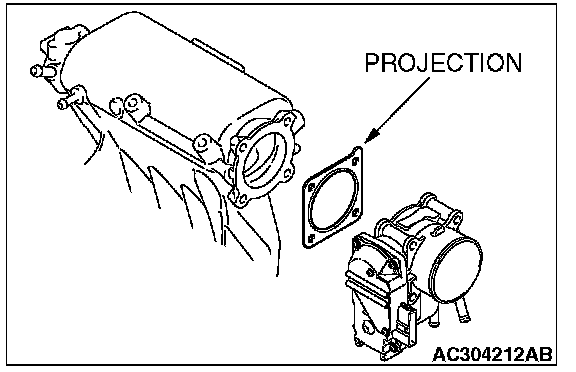 PROJECTION

AC304212AB