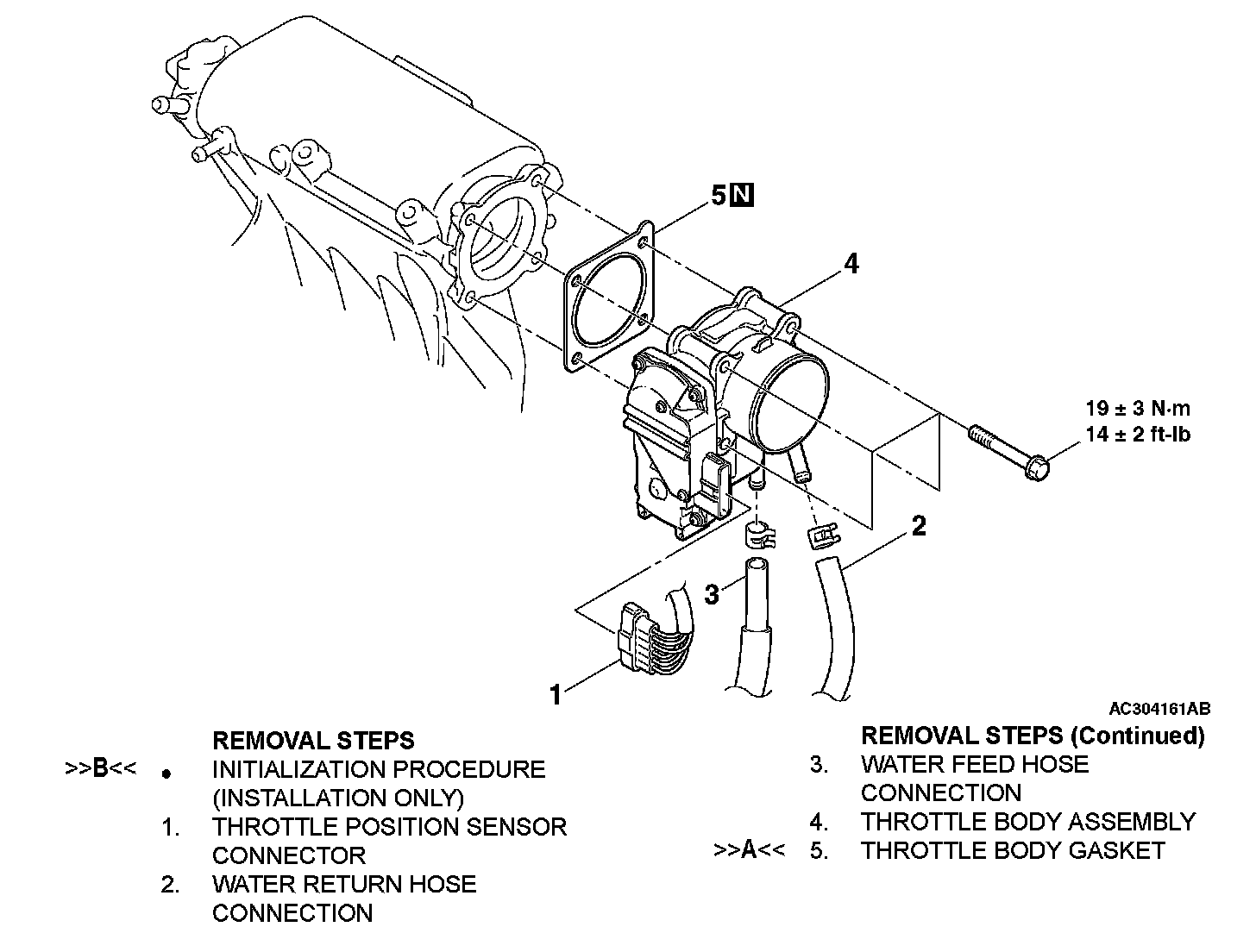 5 N

4

19 ± 3 N·m
14 ± 2 ft-lb

2

3

1

AC304161AB

REMOVAL STEPS
>>B<< • INITIALIZATION PROCEDURE (INSTALLATION ONLY)
1. THROTTLE POSITION SENSOR CONNECTOR
2. WATER RETURN HOSE CONNECTION

REMOVAL STEPS (Continued)
3. WATER FEED HOSE CONNECTION
4. THROTTLE BODY ASSEMBLY
>>A<< 5. THROTTLE BODY GASKET