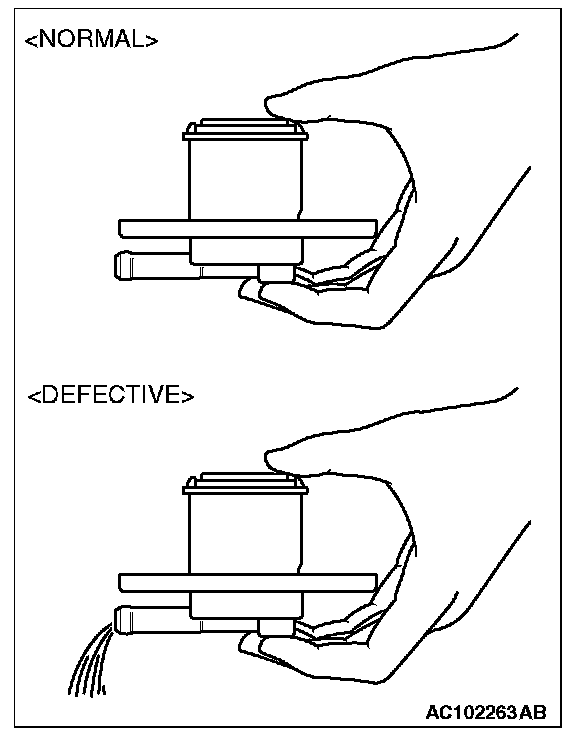 <NORMAL>

<DEFECTIVE>

AC102263AB