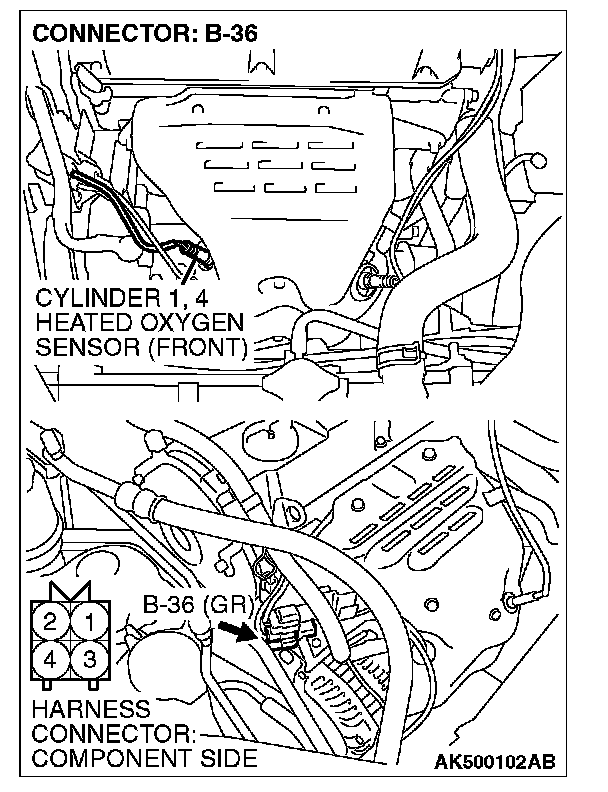 CONNECTOR: B-36

CYLINDER 1, 4
HEATED OXYGEN
SENSOR (FRONT)

B-36 (GR)

2 1
4 3

HARNESS
CONNECTOR:
COMPONENT SIDE

AK500102AB