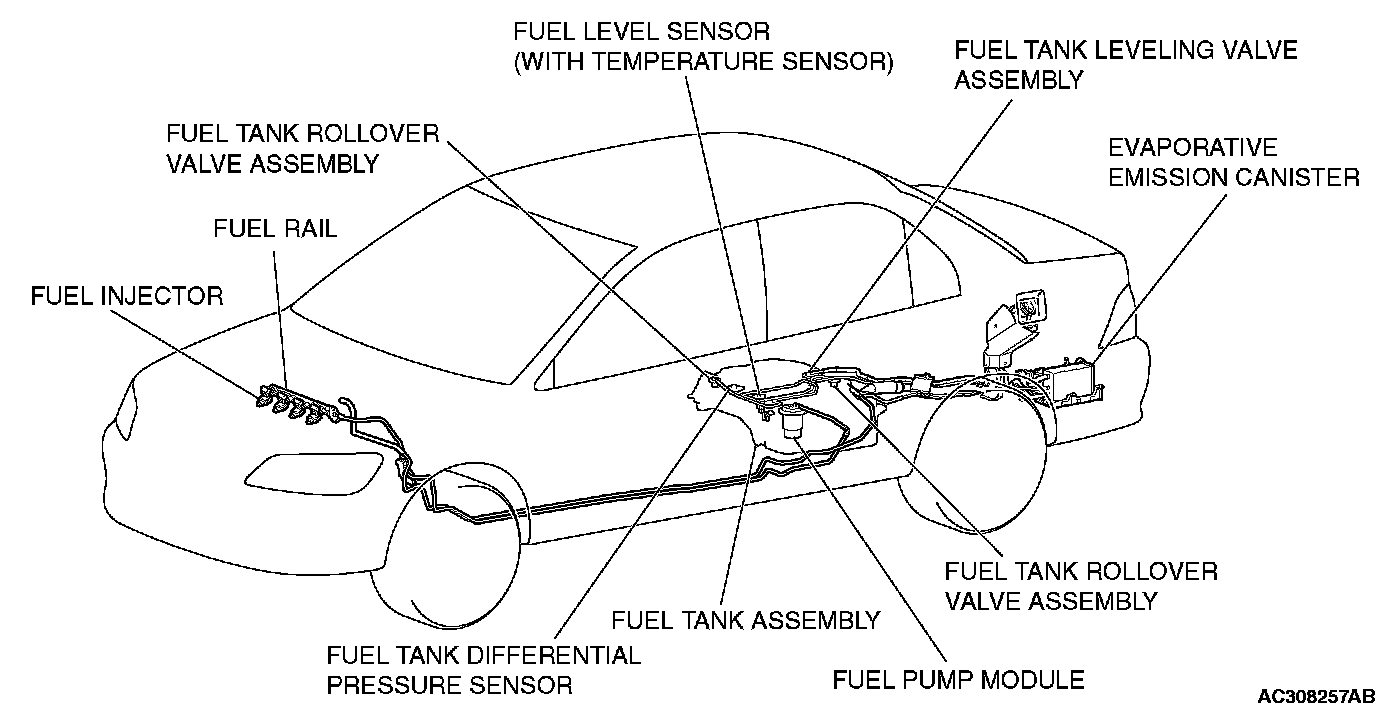 FUEL LEVEL SENSOR
(WITH TEMPERATURE SENSOR)

FUEL TANK LEVELING VALVE ASSEMBLY

FUEL TANK ROLLOVER VALVE ASSEMBLY

EVAPORATIVE EMISSION CANISTER

FUEL RAIL

FUEL INJECTOR

FUEL TANK ROLLOVER VALVE ASSEMBLY

FUEL TANK ASSEMBLY

FUEL TANK DIFFERENTIAL PRESSURE SENSOR

FUEL PUMP MODULE

AC308257AB