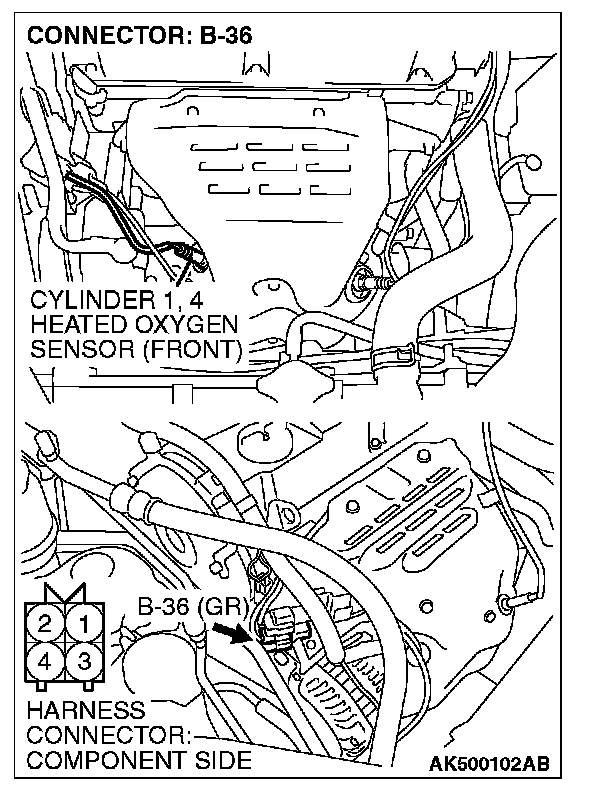 CONNECTOR: B-36

CYLINDER 1, 4
HEATED OXYGEN
SENSOR (FRONT)

B-36 (GR)

2 1
4 3

HARNESS
CONNECTOR:
COMPONENT SIDE

AK500102AB