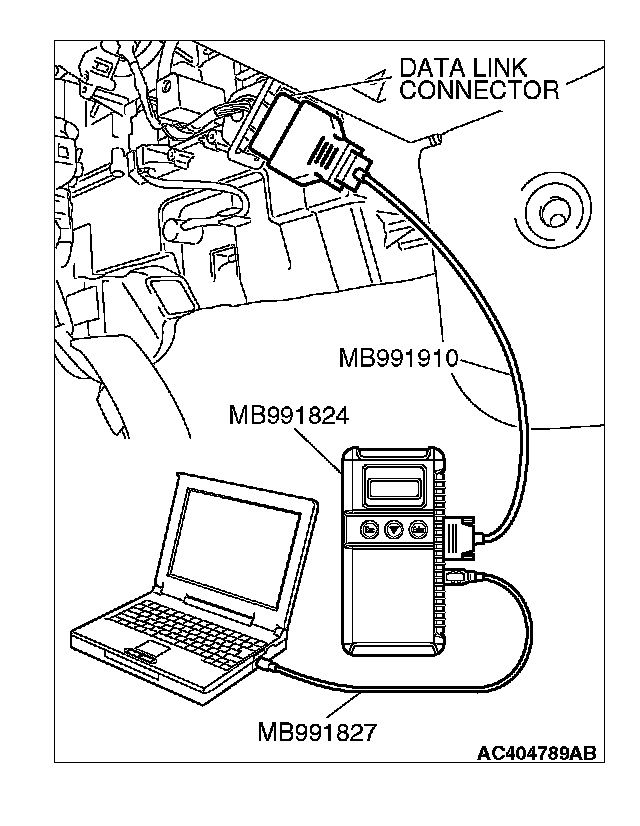 DATA LINK CONNECTOR

MB991910

MB991824

MB991827

AC404789AB