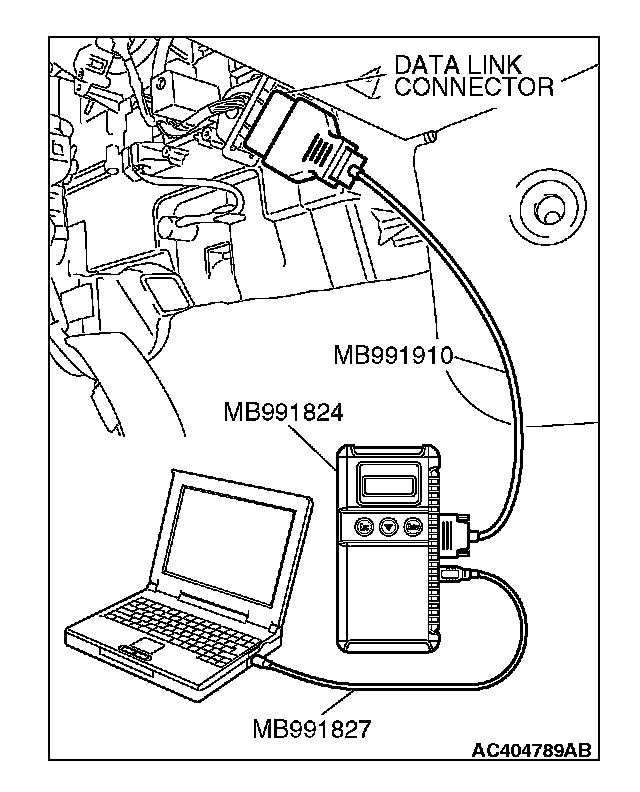 DATA LINK CONNECTOR

MB991910

MB991824

MB991827

AC404789AB