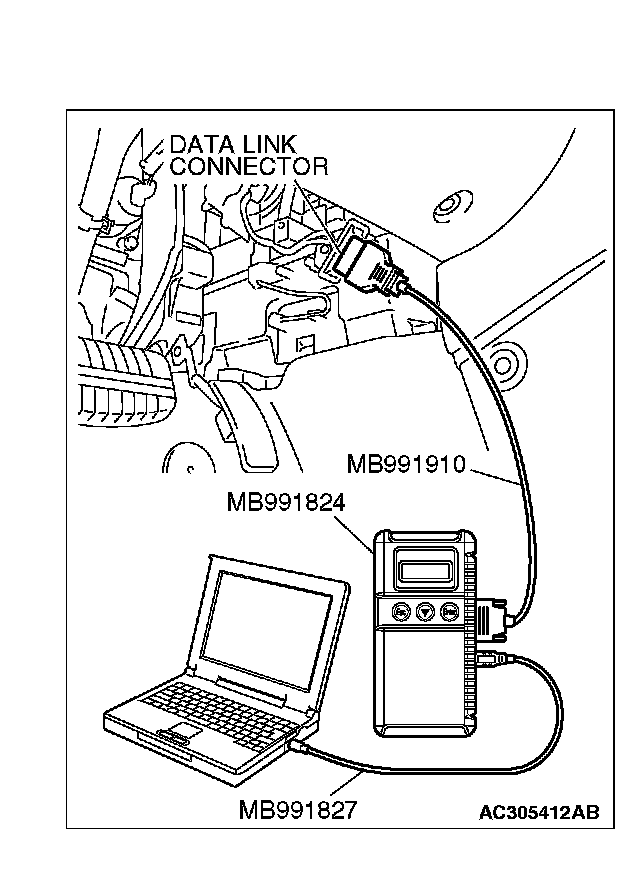 DATA LINK CONNECTOR

MB991910

MB991824

MB991827

AC305412AB