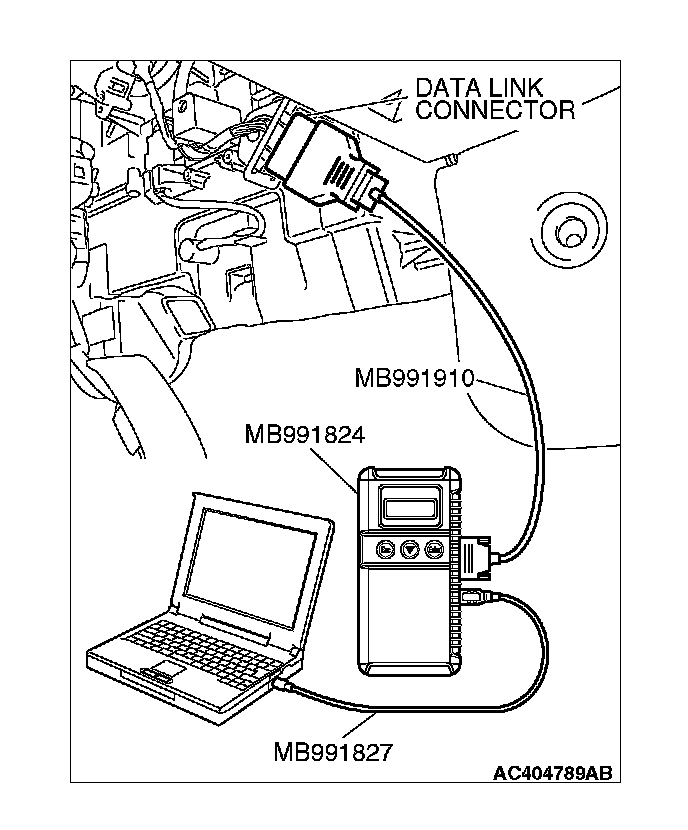 DATA LINK CONNECTOR

MB991910

MB991824

MB991827

AC404789AB