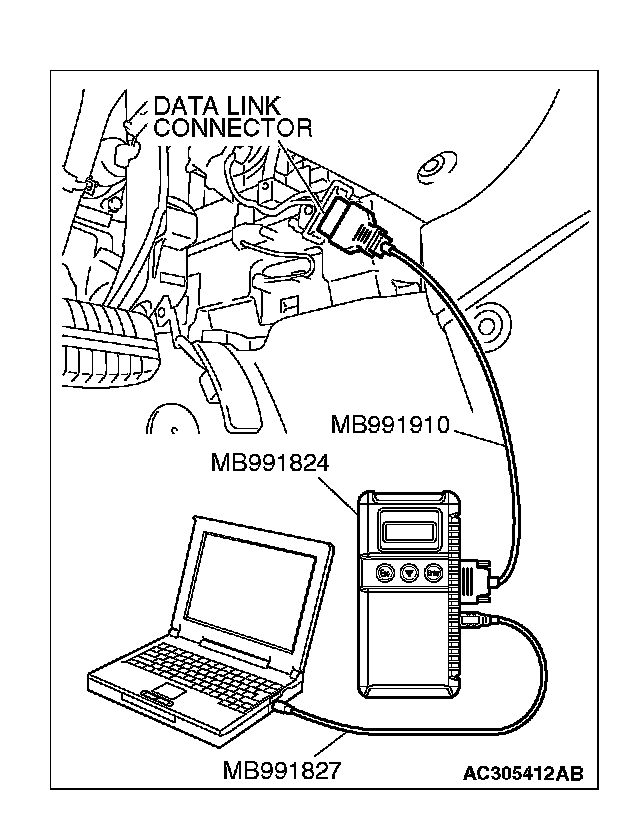 DATA LINK CONNECTOR

MB991910

MB991824

Esc

Enter

MB991827

AC305412AB