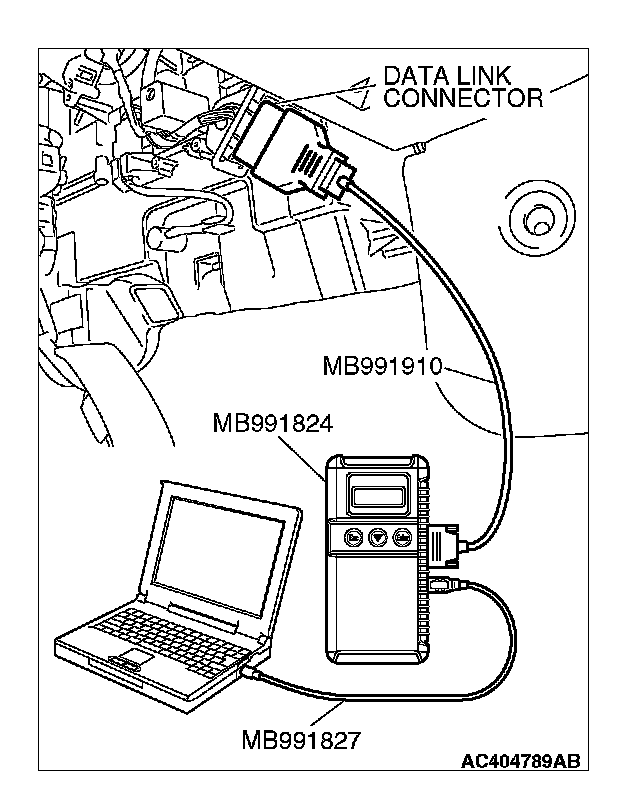 DATA LINK CONNECTOR

MB991910

MB991824

MB991827

AC404789AB