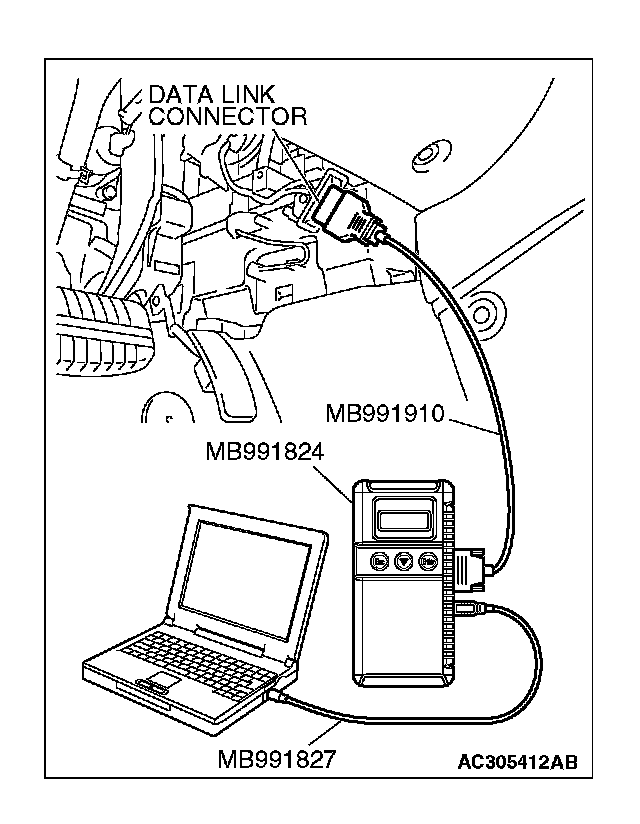 DATA LINK CONNECTOR

MB991910

MB991824

MB991827

AC305412AB