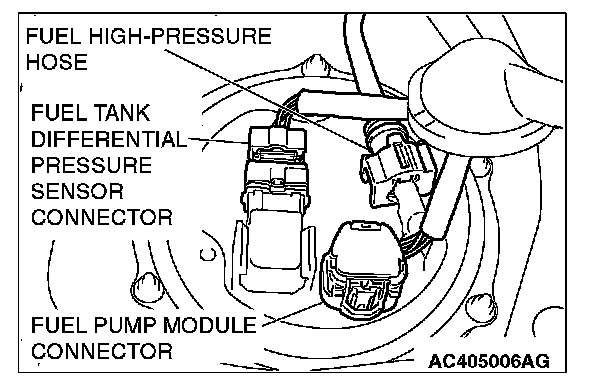 FUEL HIGH-PRESSURE HOSE

FUEL TANK DIFFERENTIAL PRESSURE SENSOR CONNECTOR

FUEL PUMP MODULE CONNECTOR

AC405006AG