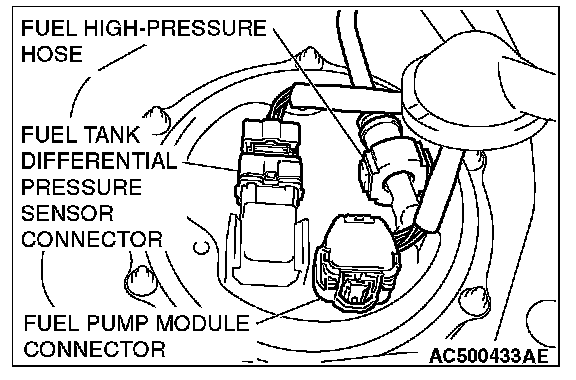 FUEL HIGH-PRESSURE HOSE

FUEL TANK DIFFERENTIAL PRESSURE SENSOR CONNECTOR

FUEL PUMP MODULE CONNECTOR

AC500433AE