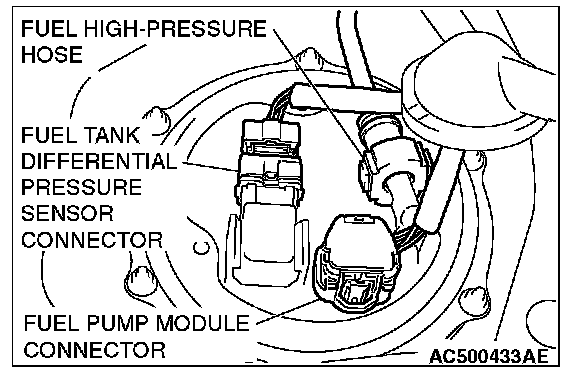 FUEL HIGH-PRESSURE HOSE

FUEL TANK DIFFERENTIAL PRESSURE SENSOR CONNECTOR

FUEL PUMP MODULE CONNECTOR

AC500433AE