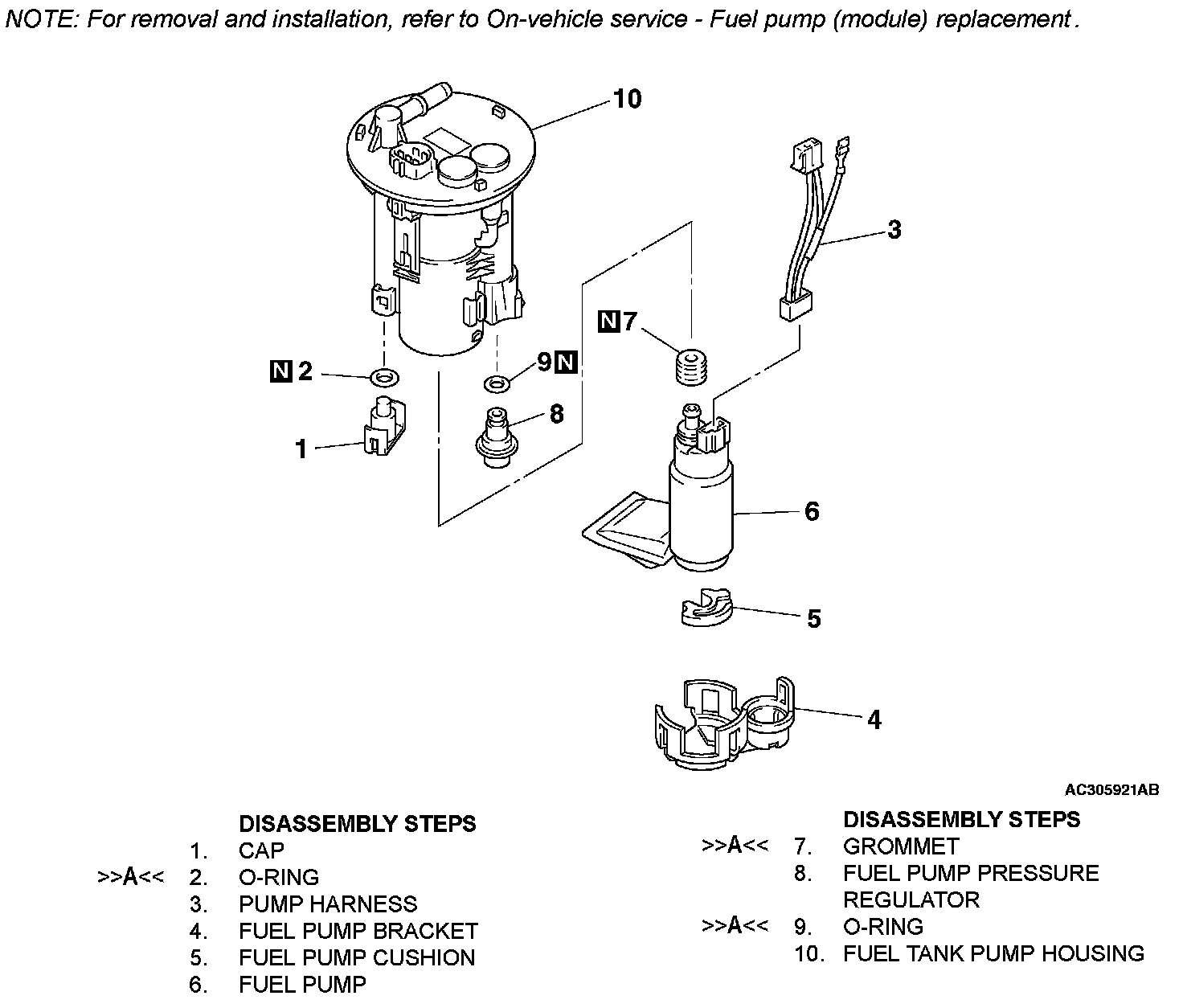 NOTE: For removal and installation, refer to On-vehicle service - Fuel pump (module) replacement .

10

3

N 7

N 2

9 N

8

1

6

5

4

AC305921AB

DISASSEMBLY STEPS
1. CAP
>>A<< 2. O-RING
3. PUMP HARNESS
4. FUEL PUMP BRACKET
5. FUEL PUMP CUSHION
6. FUEL PUMP

DISASSEMBLY STEPS
>>A<< 7. GROMMET
8. FUEL PUMP PRESSURE REGULATOR
>>A<< 9. O-RING
10. FUEL TANK PUMP HOUSING